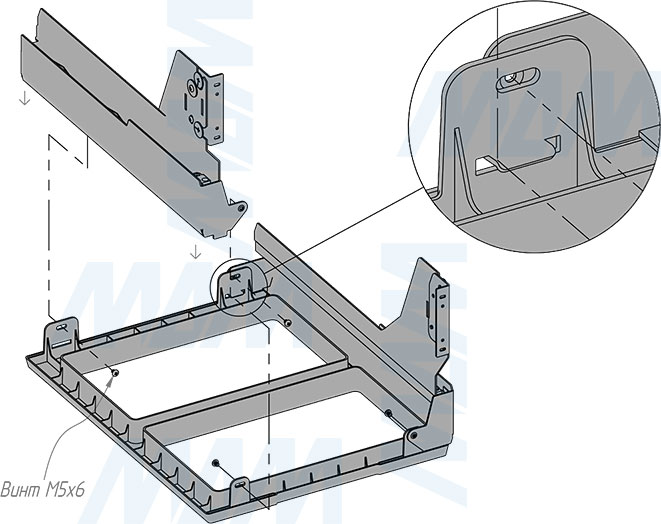 Винт М5х6