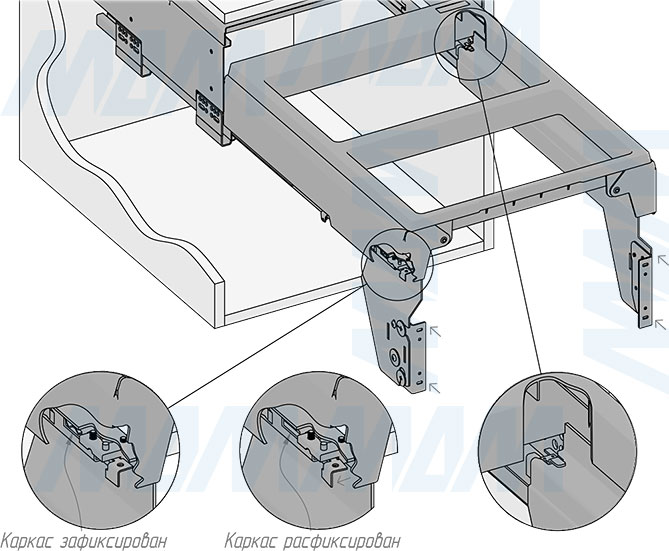 Каркас зафиксирован

Каркас расфиксирован