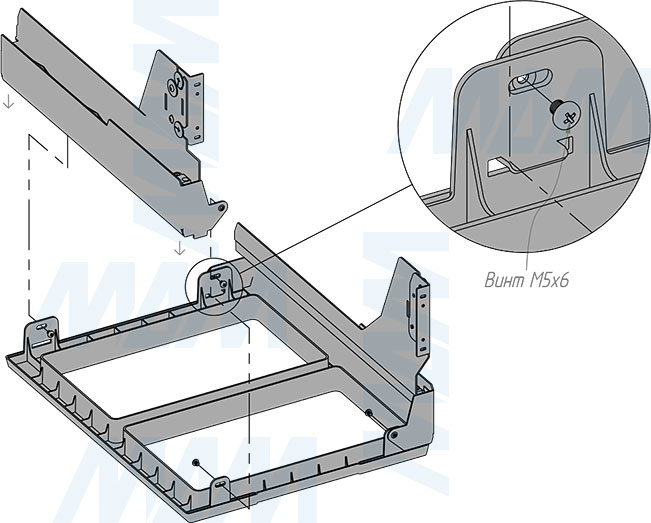 Винт М5х6