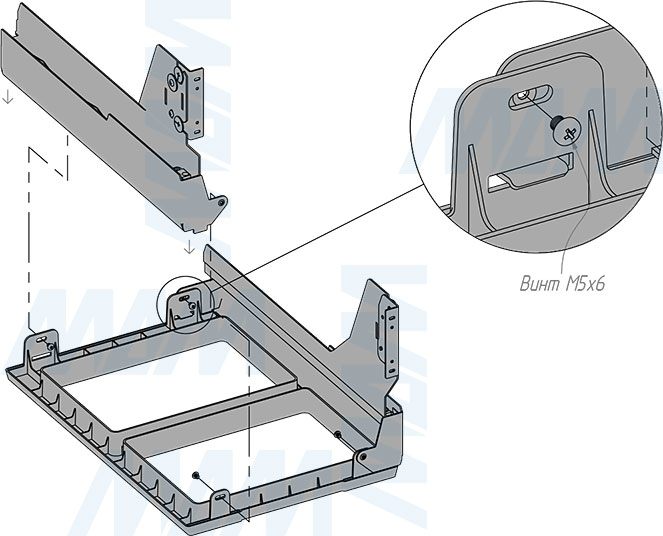 Винт M5x6