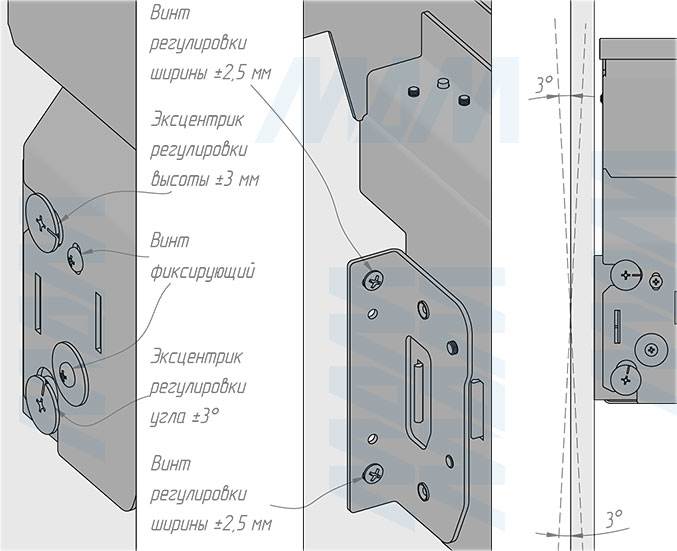 Винт регулировки ширины ±2,5 мм

Эксцентрик регулировки высоты ±3 мм

Винт фиксирующий

Эксцентрик регулировки угла ±3°

Винт регулировки ширины ±2,5 мм

3°

3°