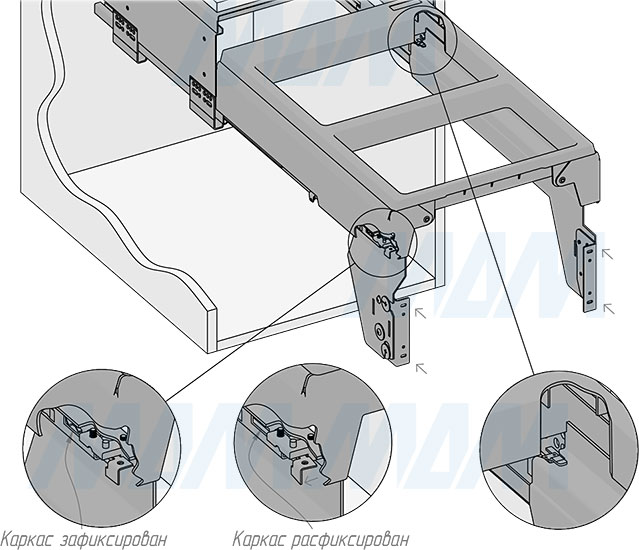 Каркас зафиксирован

Каркас расфиксирован