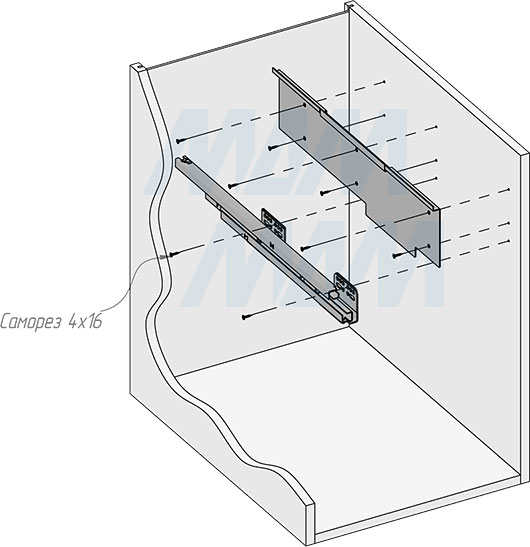 Саморез 4x16