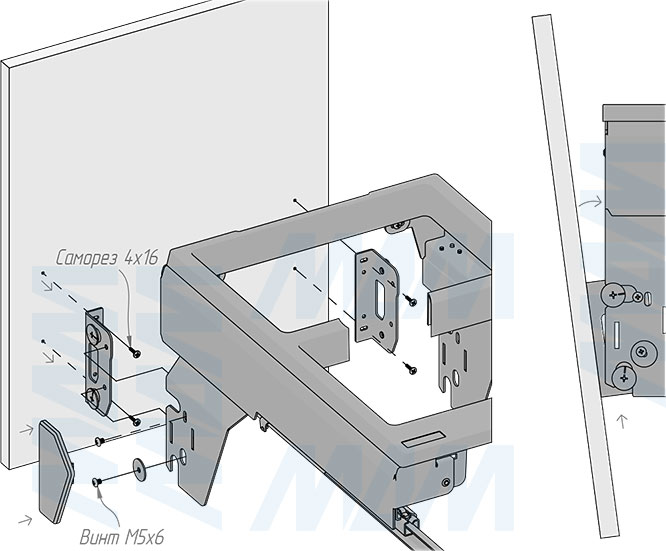 Саморез 4х16

Винт М5х6