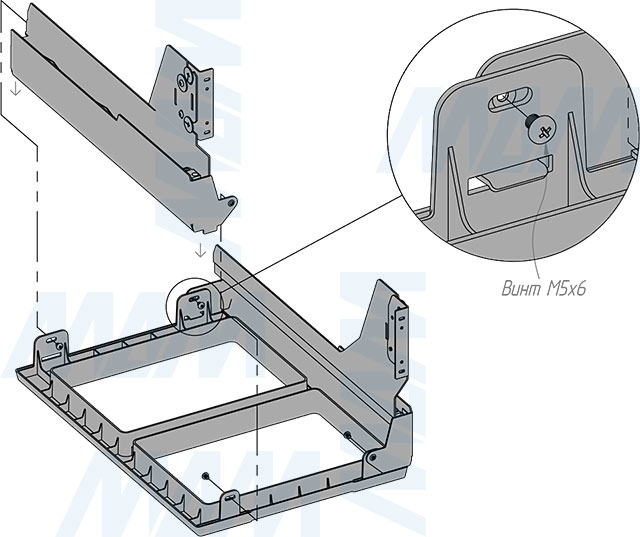 Винт М5х6