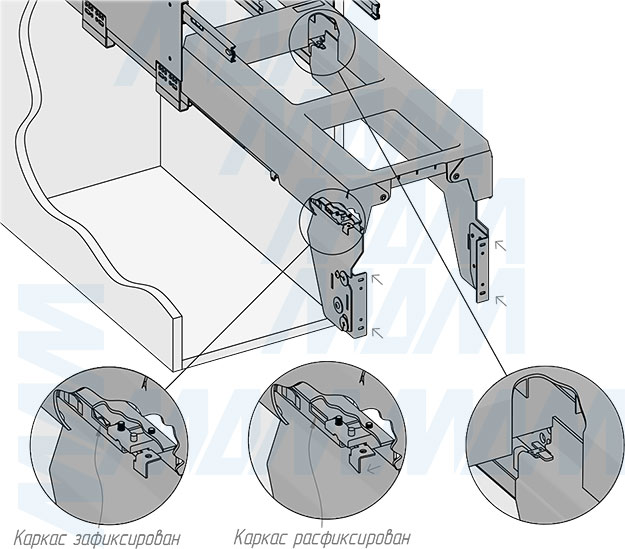 Каркас зафиксирован

Каркас расфиксирован