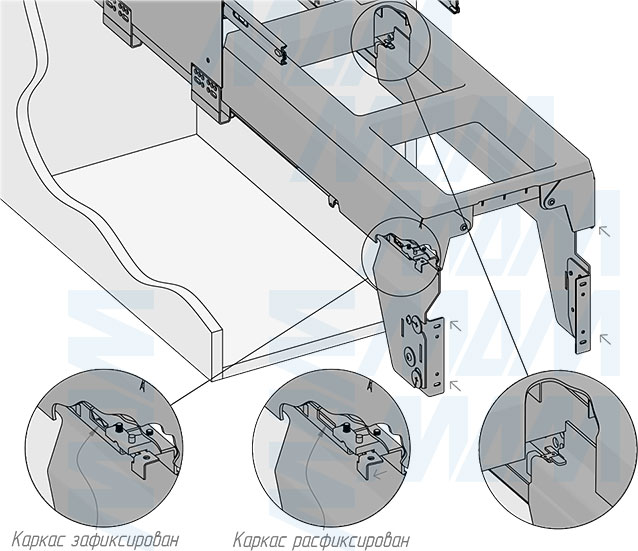 Каркас зафиксирован

Каркас расфиксирован