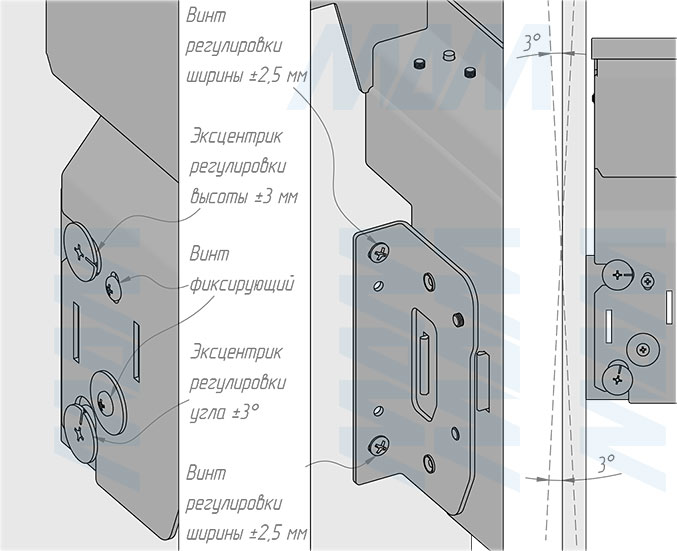 Винт регулировки ширины ±2,5 мм

Эксцентрик регулировки высоты ±3 мм

Винт фиксирующий

Эксцентрик регулировки угла ±3°

Винт регулировки ширины ±2,5 мм

3°

3°