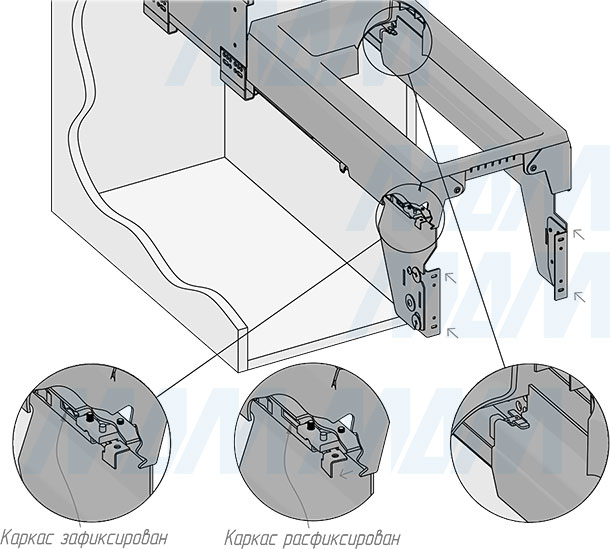 Каркас зафиксирован

Каркас расфиксирован