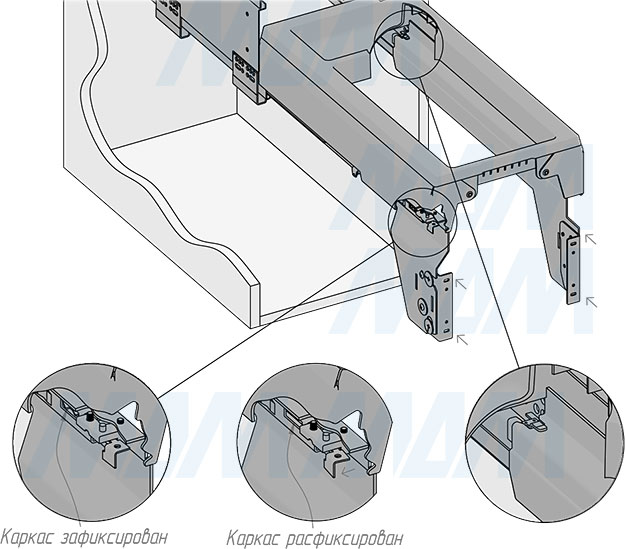 Каркас зафиксирован

Каркас расфиксирован