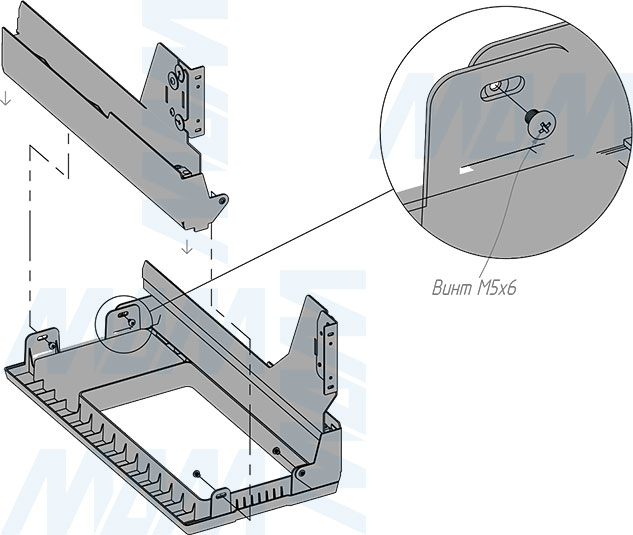 Винт M5x6