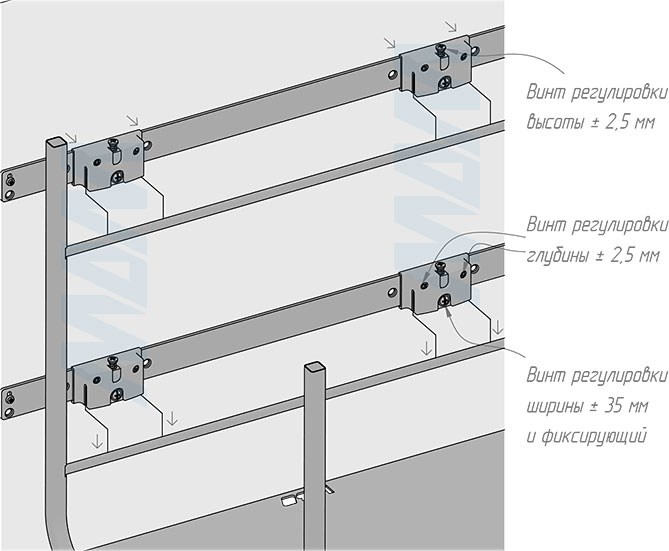 Винт регулировки высоты ± 2,5 мм

Винт регулировки глубины ± 2,5 мм

Винт регулировки ширины ± 35 мм и фиксирующий