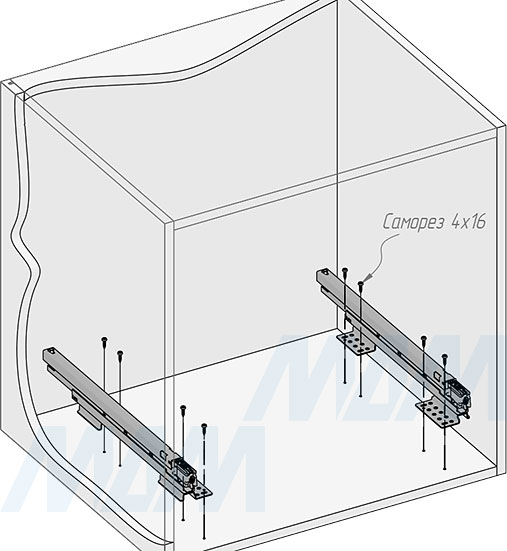 Саморез 4х16

MDM

MDM