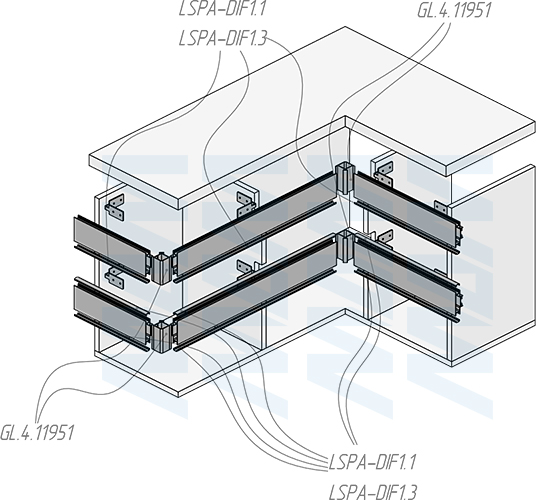 LSPA-DIF1.1
LSPA-DIF1.3
GL.4.11951
GL.4.11951
LSPA-DIF1.1
LSPA-DIF1.3