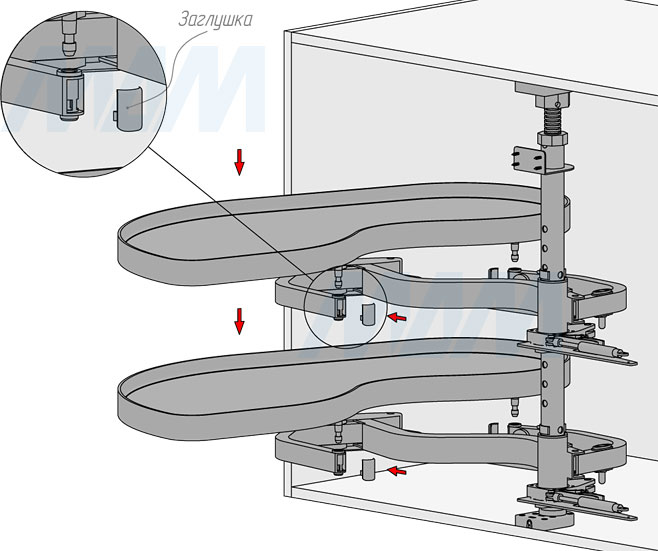 Заглушка