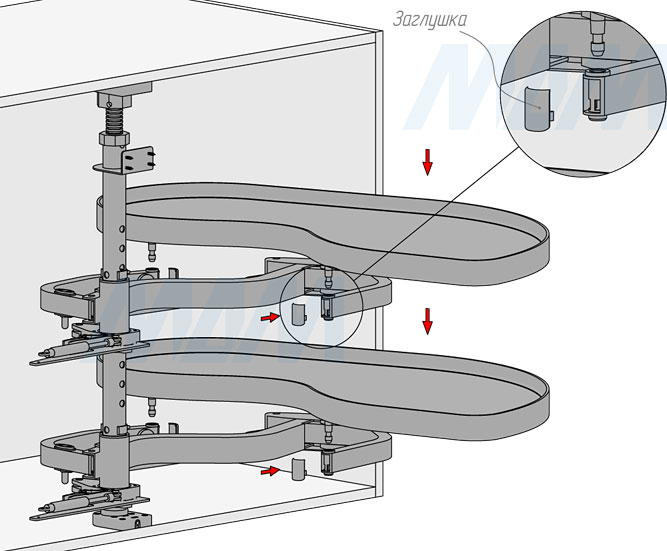 Заглушка