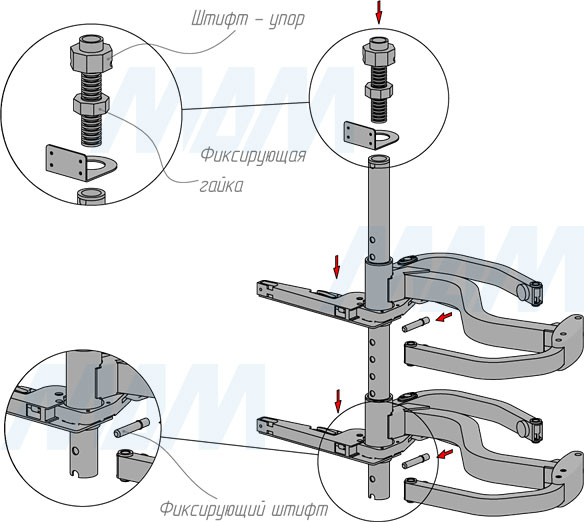 Штифт – упор

Фиксирующая гайка

Фиксирующий штифт