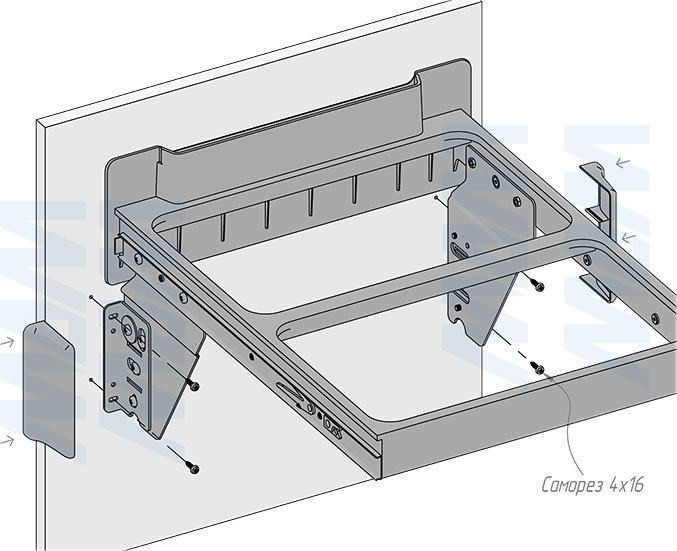 Саморез 4х16