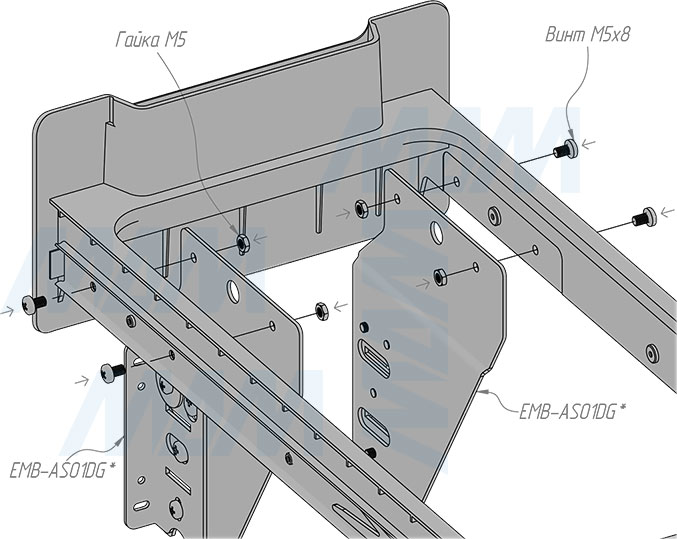 Гайка М5

Винт М5х8

EMB-AS01DG*

EMB-AS01DG*