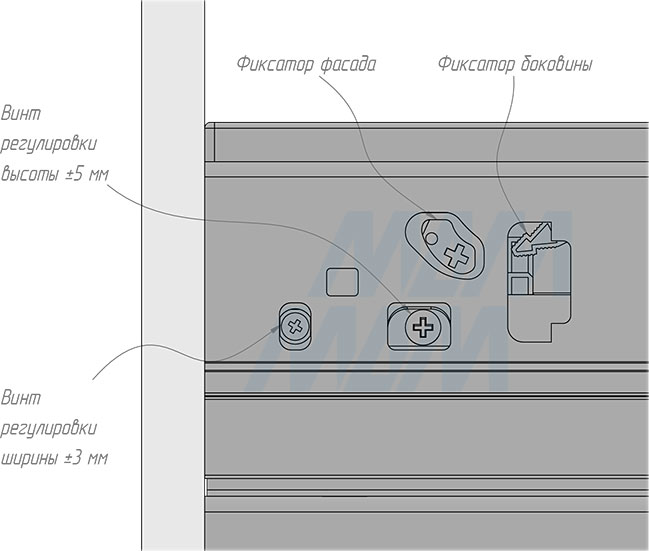 Фиксатор фасада

Фиксатор боковины

Винт регулировки высоты ±5 мм

Винт регулировки ширины ±3 мм