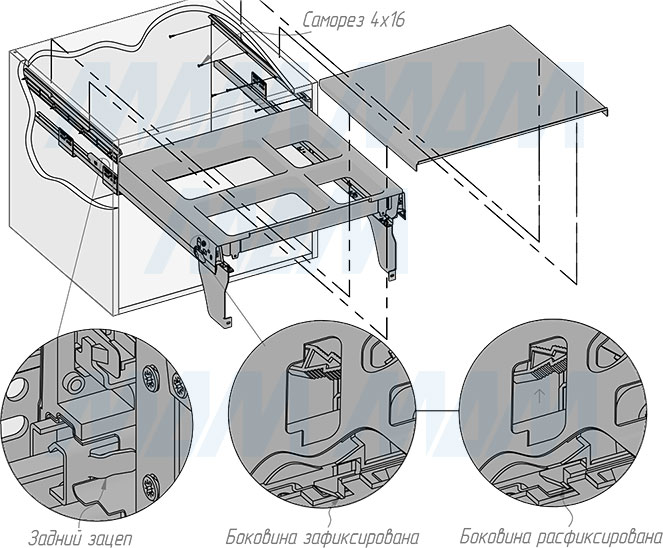 Саморез 4х16

Задний зацеп

Боковина зафиксирована

Боковина расфиксирована