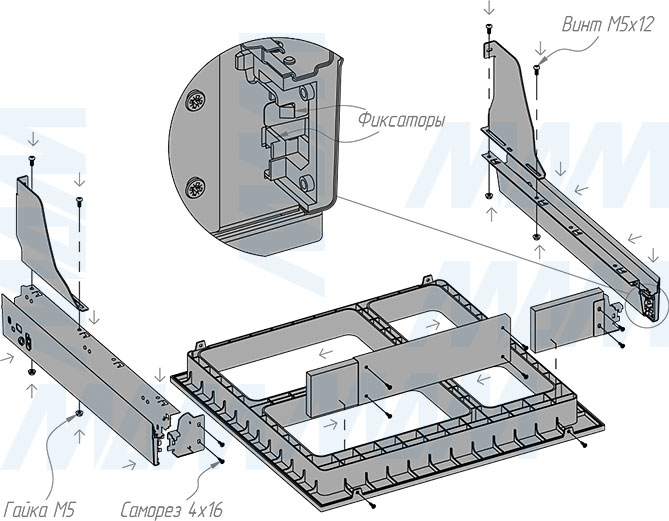 Винт М5х12

Фиксаторы

Гайка М5

Саморез 4х16