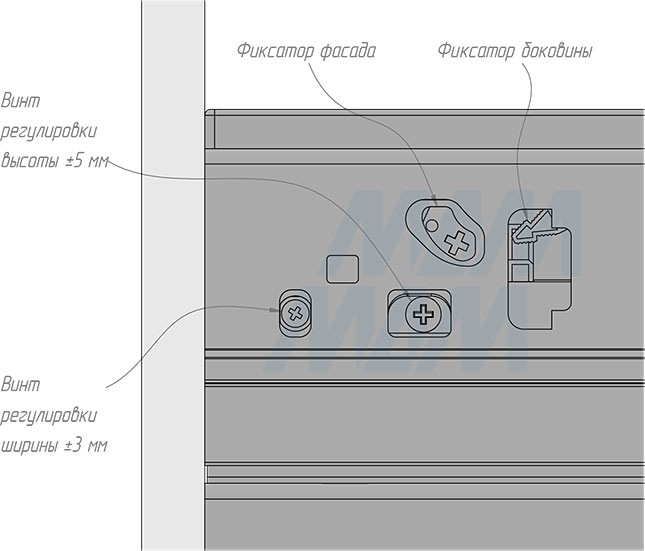 Фиксатор фасада

Фиксатор боковины

Винт регулировки высоты ±5 мм

Винт регулировки ширины ±3 мм