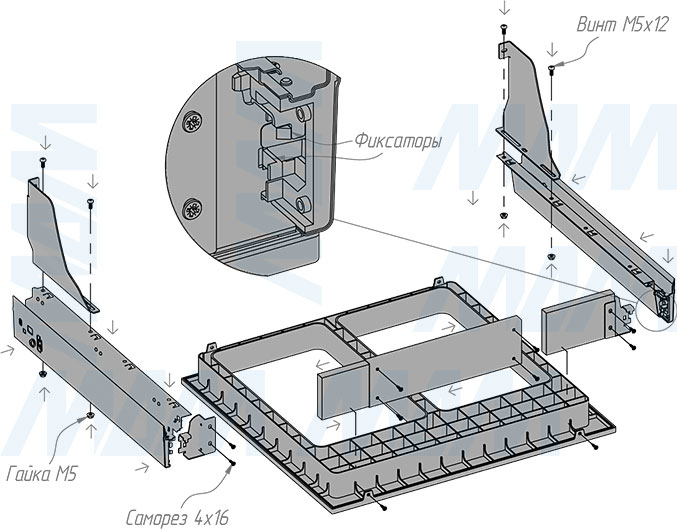 Винт М5х12

Фиксаторы

Гайка М5

Саморез 4х16