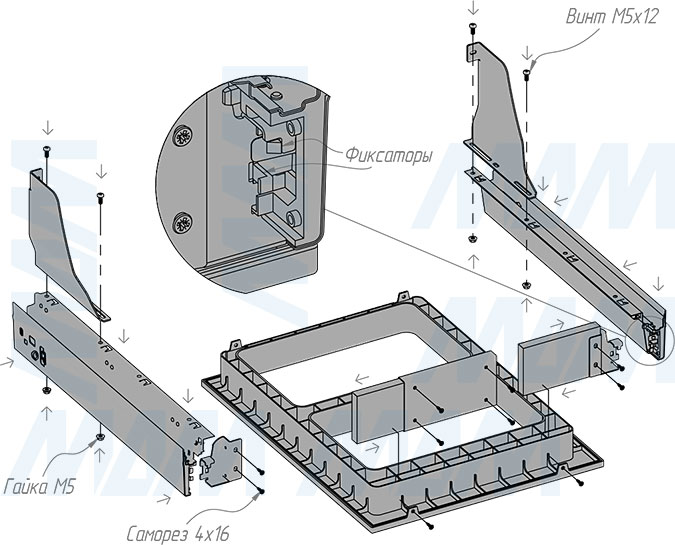 Винт М5х12

Фиксаторы

Гайка М5

Саморез 4х16