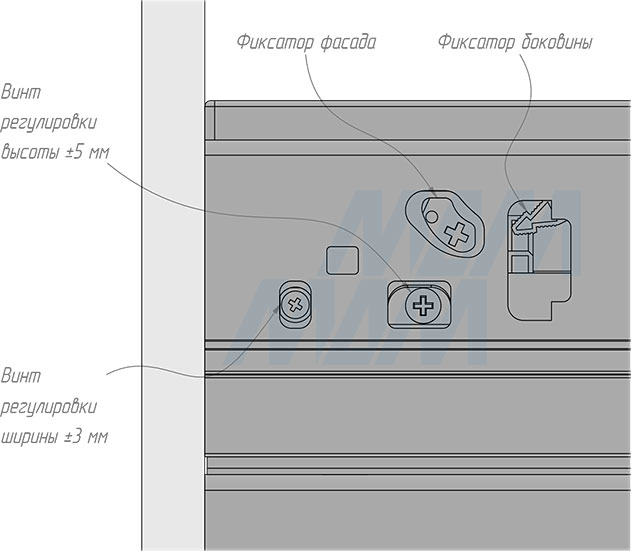 Фиксатор фасада

Фиксатор боковины

Винт регулировки высоты ±5 мм

Винт регулировки ширины ±3 мм