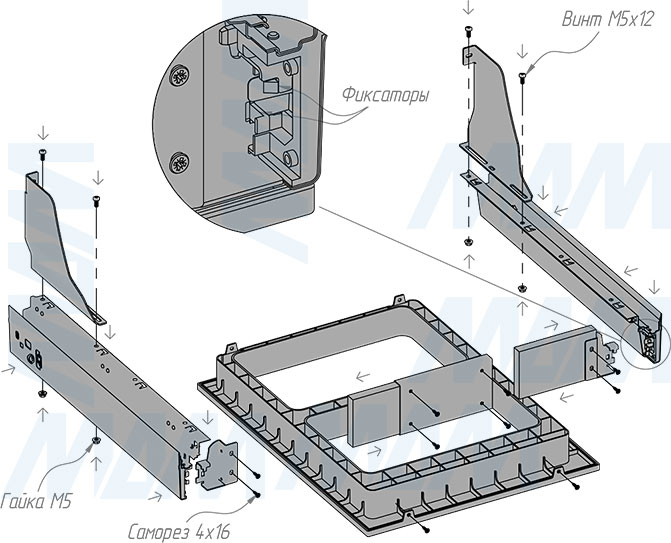 Винт М5х12

Фиксаторы

Гайка М5

Саморез 4х16