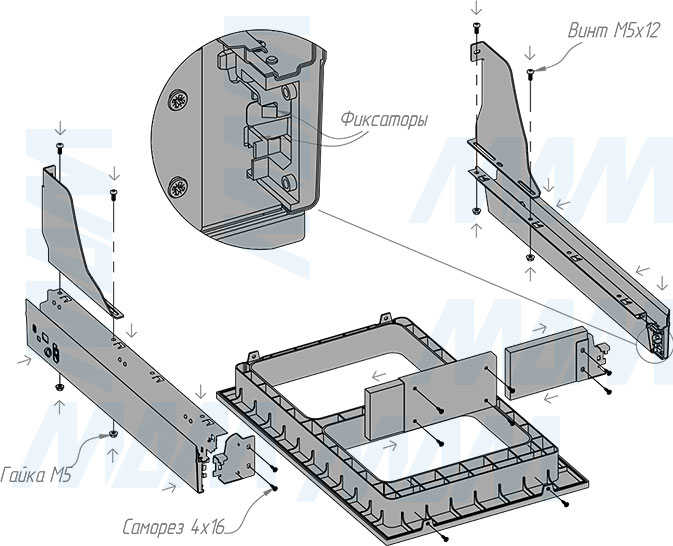 Винт М5х12

Фиксаторы

Гайка М5

Саморез 4х16