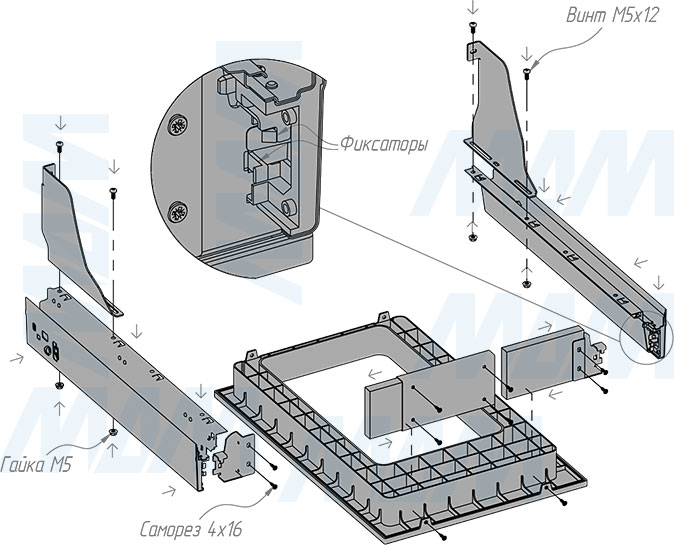 Винт М5х12

Фиксаторы

Гайка М5

Саморез 4х16