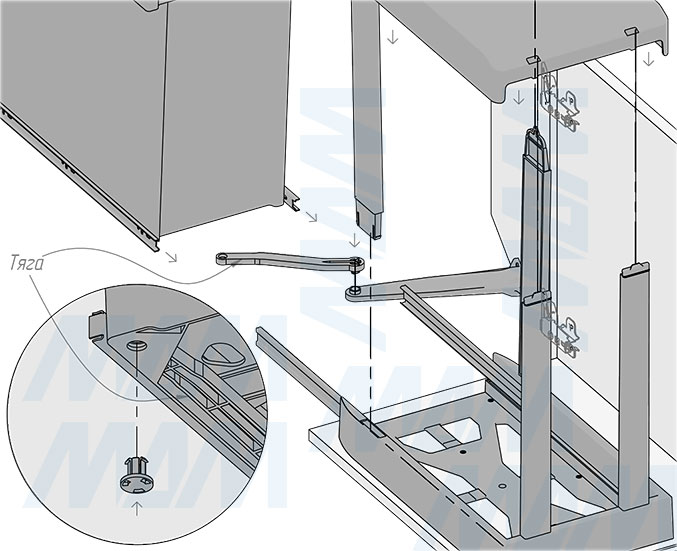 Тяга