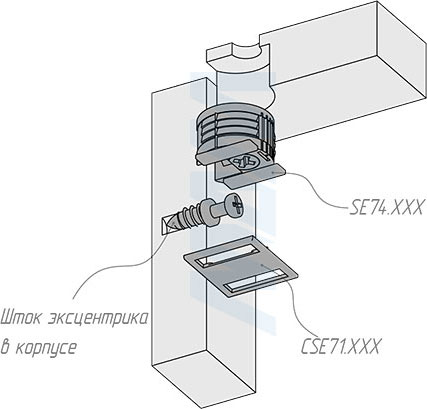 SE74.XXX

Шток эксцентрика в корпусе

CSE71.XXX