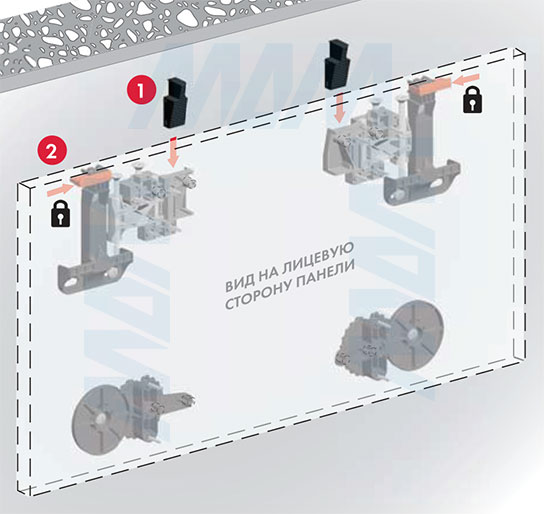 1

2

ВИД НА ЛИЦЕВУЮ СТОРОНУ ПАНЕЛИ