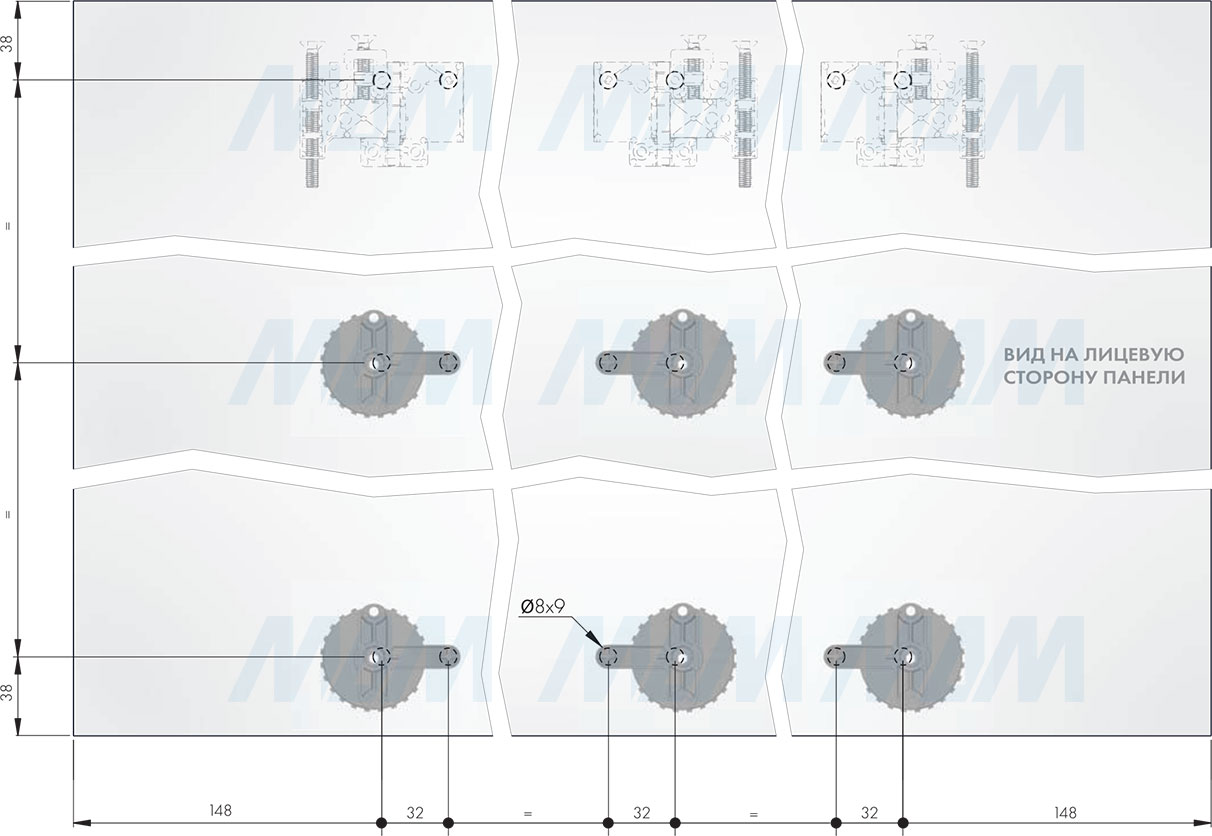 38
=
=
38

ВИД НА ЛИЦЕВУЮ СТОРОНУ ПАНЕЛИ

Ø8x9

148
32
=
32
=
32
148