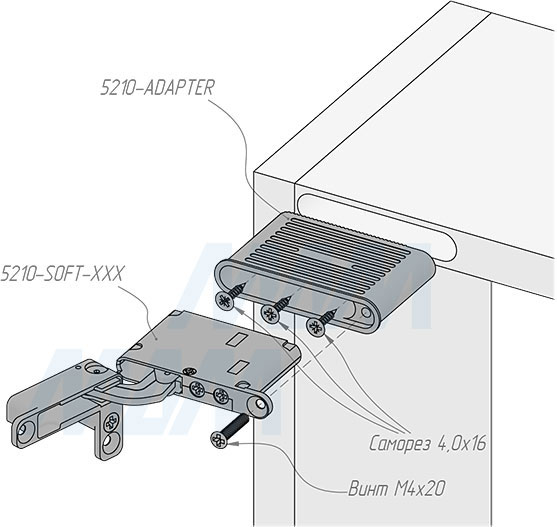 5210-ADAPTER

5210-SOFT-XXX

Саморез 4,0x16

Винт M4x20